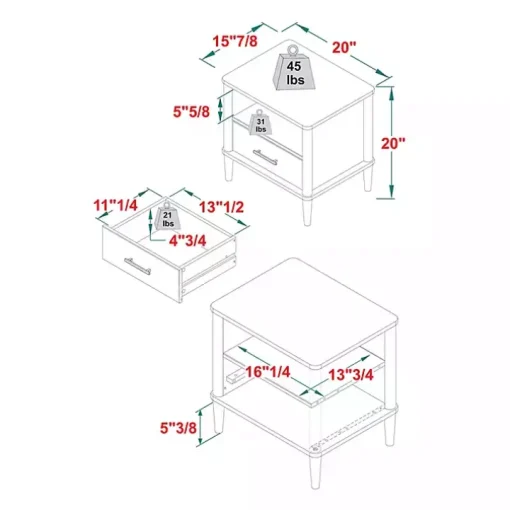 15"7/8
20"
45 lbs
5"5/8
31 lbs
20"
11"1/4
13"1/2
21 lbs
4"3/4
16"1/4
13"3/4
5"3/8