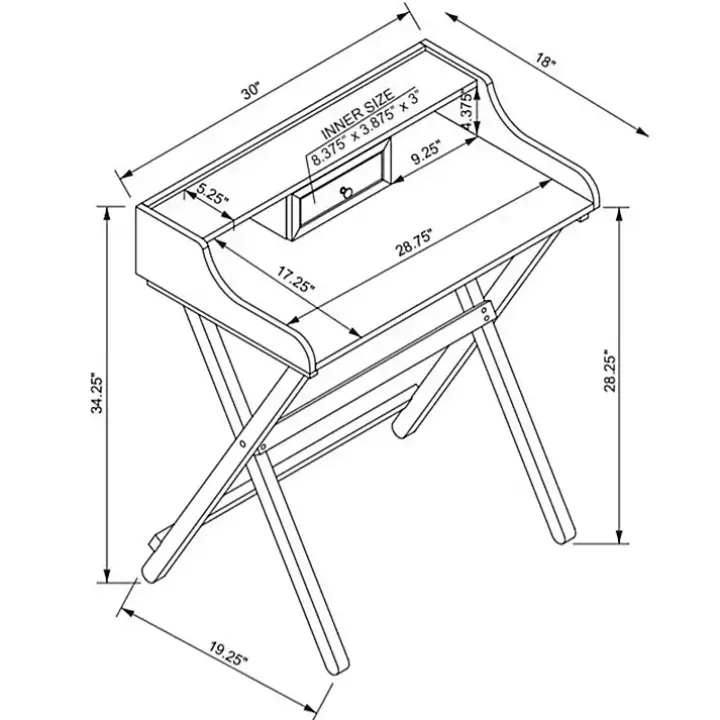 30"

18"

INNER SIZE
8.375" x 3.875" x 3"

4.375"

9.25"

5.25"

28.75"

17.25"

34.25"

28.25"

19.25"